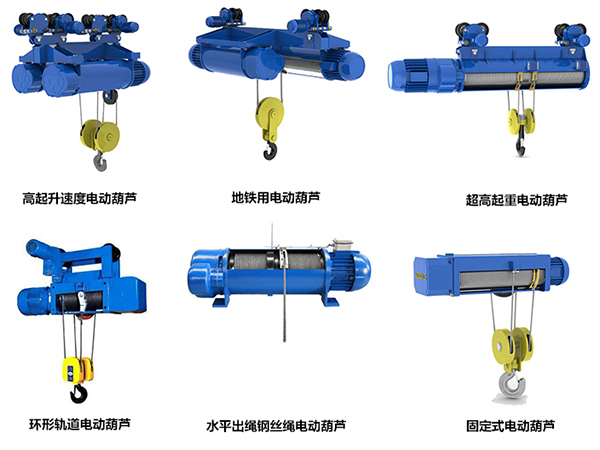 高起升速度电动葫芦

地铁用电动葫芦

超高起重电动葫芦

环形轨道电动葫芦

水平出绳钢丝绳电动葫芦

固定式电动葫芦